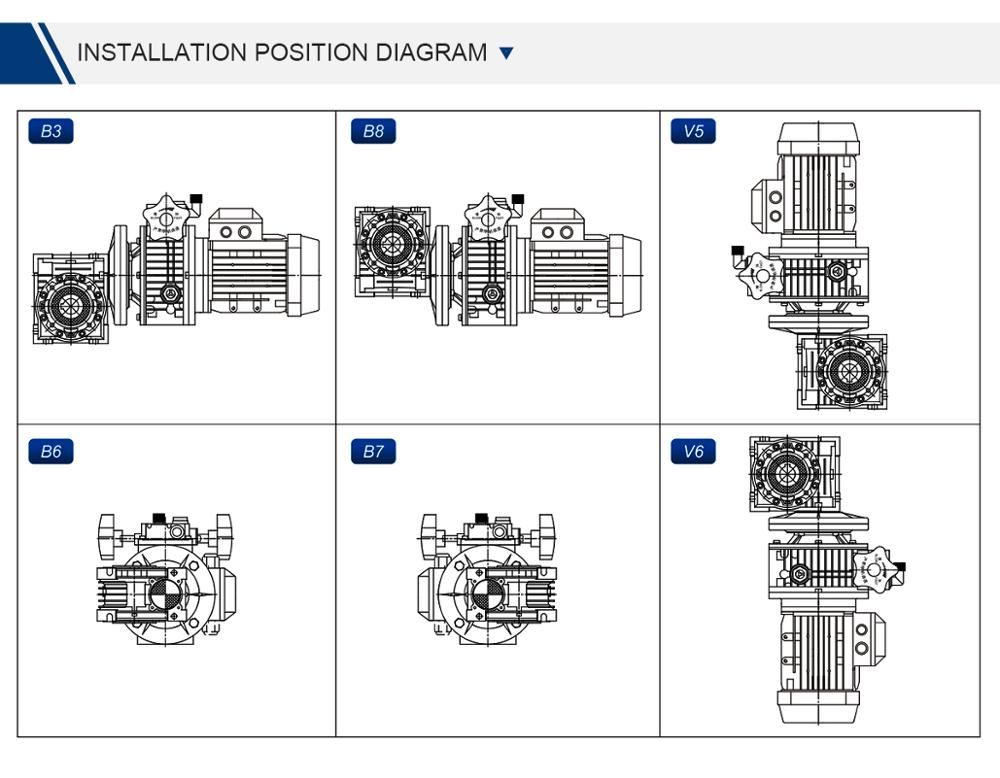 INSTALLATION POSITION DIAGRAM ▼

B3

B8

V5

B6

B7

V6